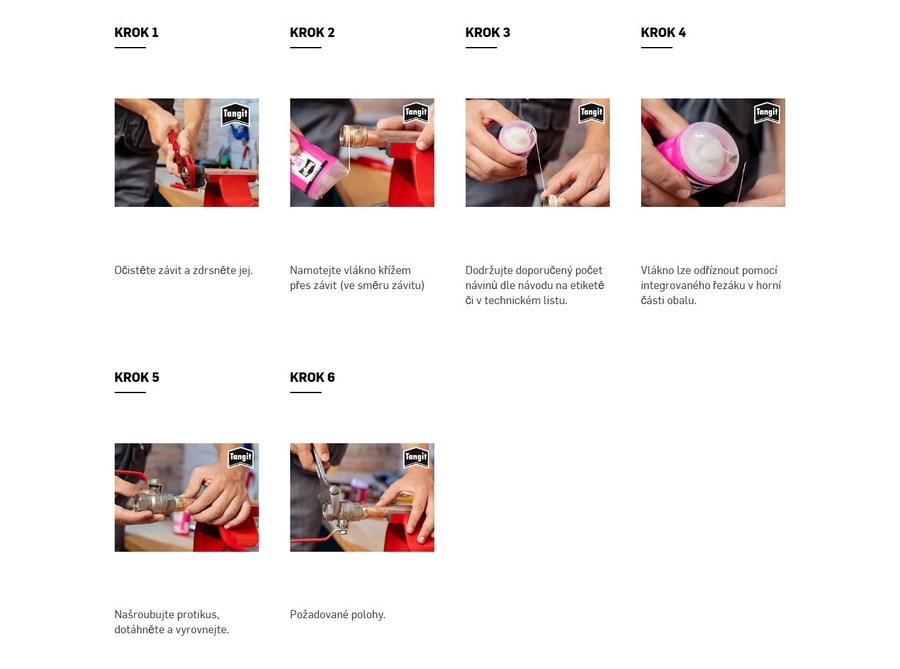 KROK 1

Tangit

Očistěte závit a zdrsněte jej.

KROK 2

Tangit

Namotejte vlákno křížem přes závit (ve směru závitu)

KROK 3

Tangit

Dodržujte doporučený počet návinů dle návodu na etiketě či v technickém listu.

KROK 4

Tangit

Vlákno lze odříznout pomocí integrovaného řezáku v horní části obalu.

KROK 5

Tangit

Našroubujte protikus, dotáhněte a vyrovnejte.

KROK 6

Tangit

Požadované polohy.